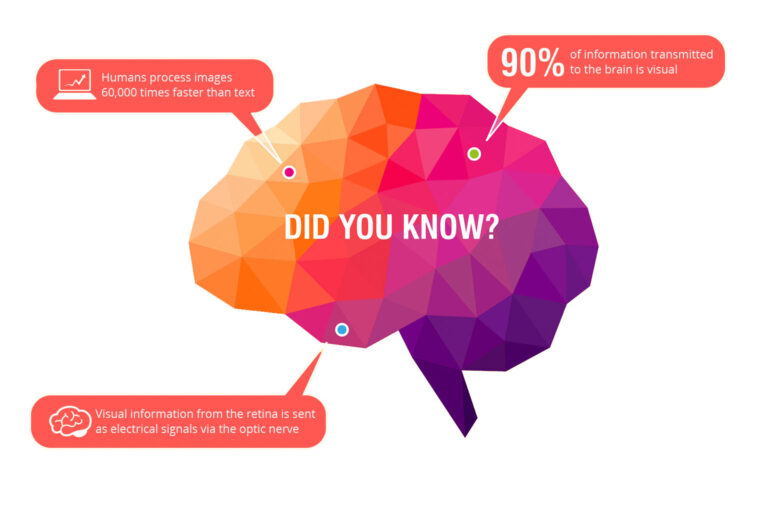 Humans process images 60,000 times faster than text

90% of information transmitted to the brain is visual

DID YOU KNOW?

Visual information from the retina is sent as electrical signals via the optic nerve